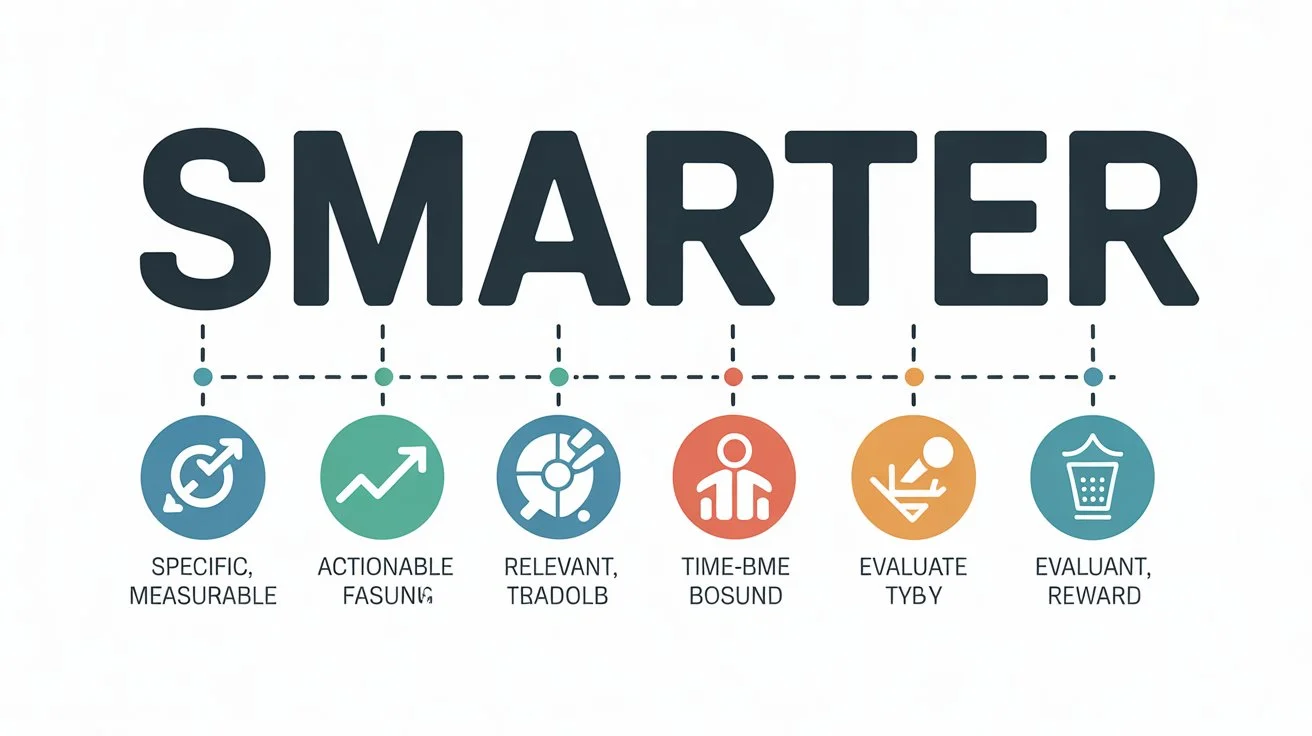 SMARTER

SPECIFIC, MEASURABLE

ACTIONABLE FASUNG

RELEVANT, TBADOLB

TIME-BME BOSUND

EVALUATE TYBY

EVALUANT, REWARD